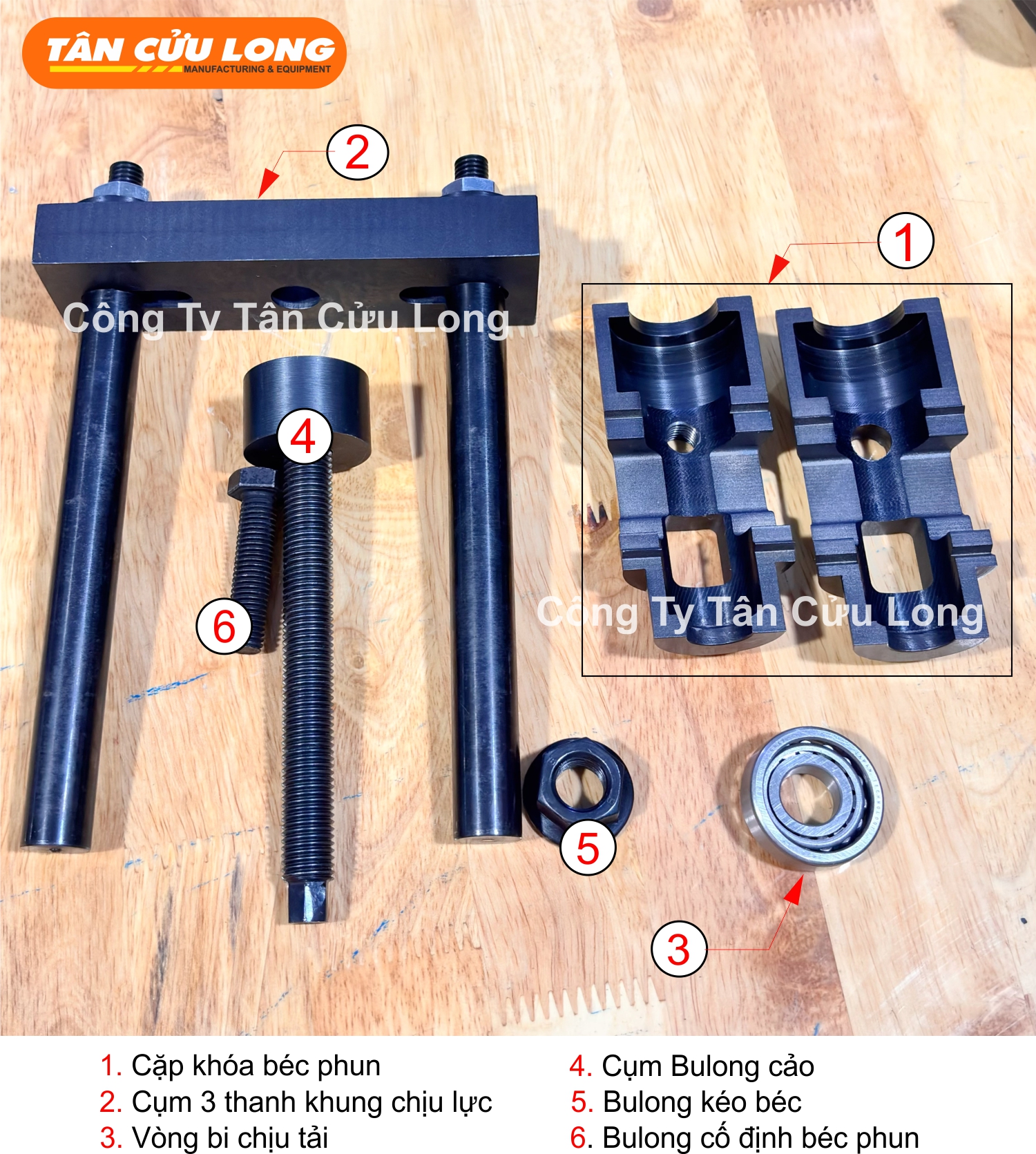 TÂN CỬU LONG
MANUFACTURING & EQUIPMENT

2

1

Công Ty Tân Cửu Long

4

6

Công Ty Tân Cửu Long

5

3

1. Cặp khóa béc phun
2. Cụm 3 thanh khung chịu lực
3. Vòng bi chịu tải

4. Cụm Bulong cảo
5. Bulong kéo béc
6. Bulong cố định béc phun