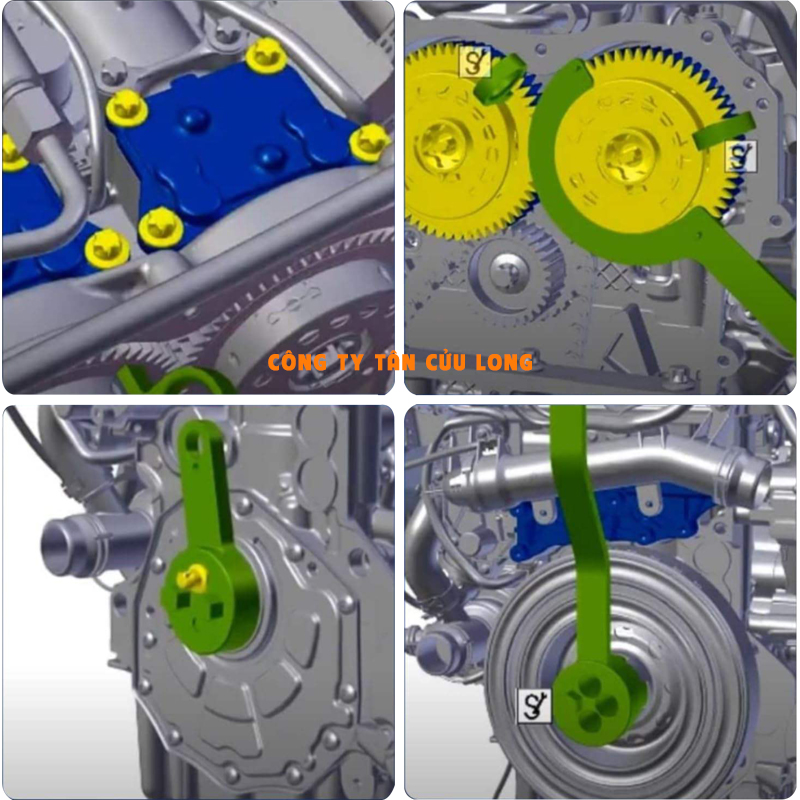 CÔNG TY TÂN CỬU LONG